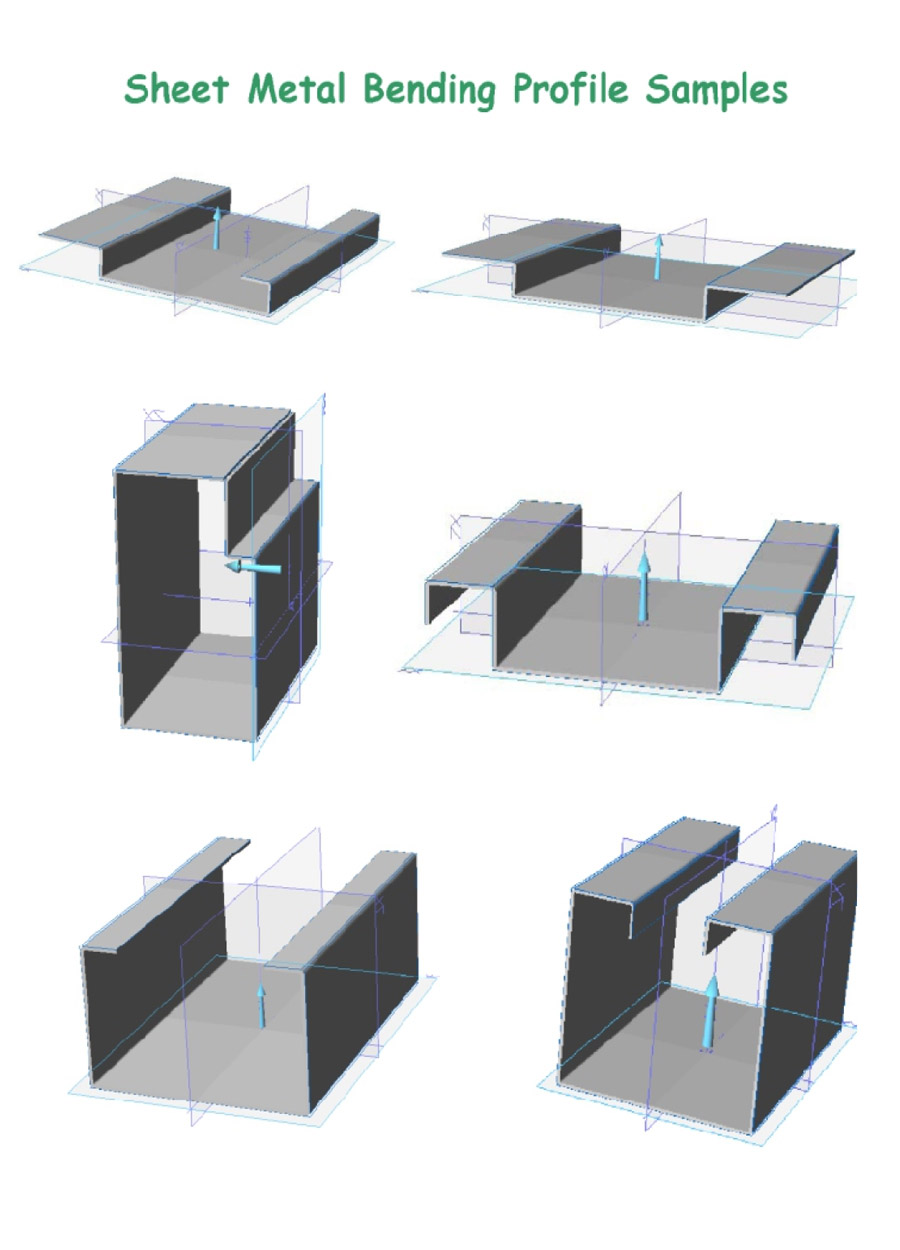 Sheet Metal Bending Profile Samples